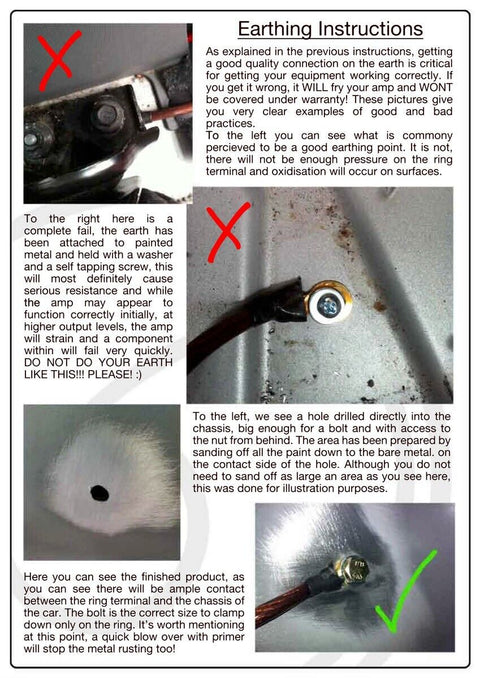 Earthing Instructions

As explained in the previous instructions, getting a good quality connection on the earth is critical for getting your equipment working correctly. If you get it wrong, it WILL fry your amp and WONT be covered under warranty! These pictures give you very clear examples of good and bad practices.
To the left you can see what is commony percieved to be a good earthing point. It is not, there will not be enough pressure on the ring terminal and oxidisation will occur on surfaces.

To the right here is a complete fail, the earth has been attached to painted metal and held with a washer and a self tapping screw, this will most definitely cause serious resistance and while the amp may appear to function correctly initially, at higher output levels, the amp will strain and a component within will fail very quickly. DO NOT DO YOUR EARTH LIKE THIS!!! PLEASE! :)

To the left, we see a hole drilled directly into the chassis, big enough for a bolt and with access to the nut from behind. The area has been prepared by sanding off all the paint down to the bare metal. on the contact side of the hole. Although you do not need to sand off as large an area as you see here, this was done for illustration purposes.

Here you can see the finished product, as you can see there will be ample contact between the ring terminal and the chassis of the car. The bolt is the correct size to clamp down only on the ring. It's worth mentioning at this point, a quick blow over with primer will stop the metal rusting too!