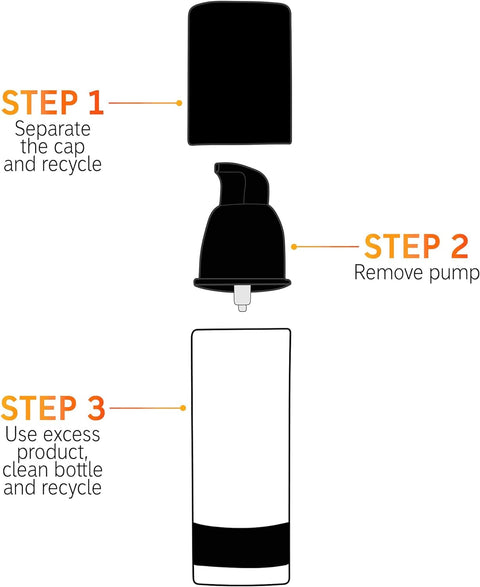 STEP 1
Separate the cap and recycle

STEP 2
Remove pump

STEP 3
Use excess product, clean bottle and recycle