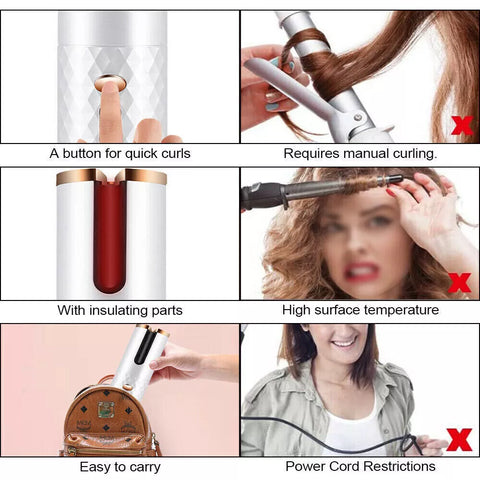 A button for quick curls

Requires manual curling.

With insulating parts

High surface temperature

Easy to carry

Power Cord Restrictions