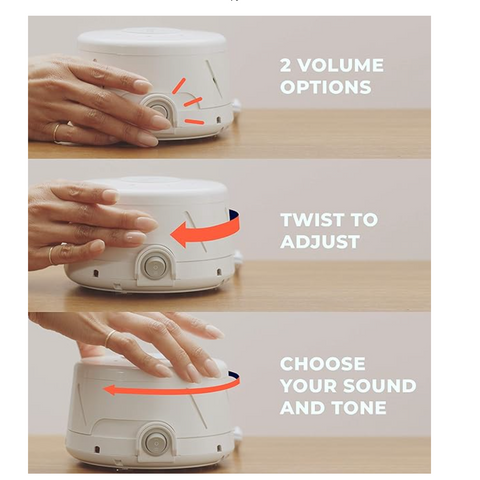 2 VOLUME OPTIONS

TWIST TO ADJUST

CHOOSE YOUR SOUND AND TONE